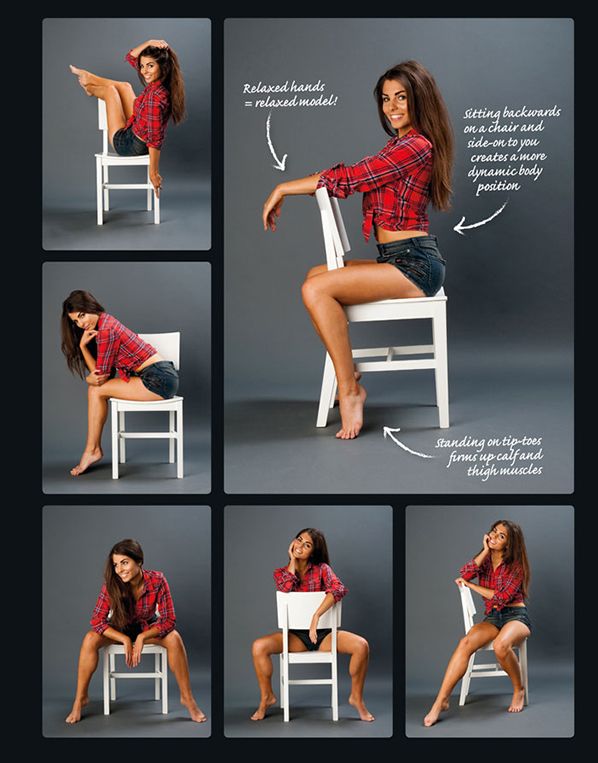 Relaxed hands = relaxed model!

Sitting backwards on a chair and side-on to you creates a more dynamic body position

Standing on tip-toes firms up calf and thigh muscles